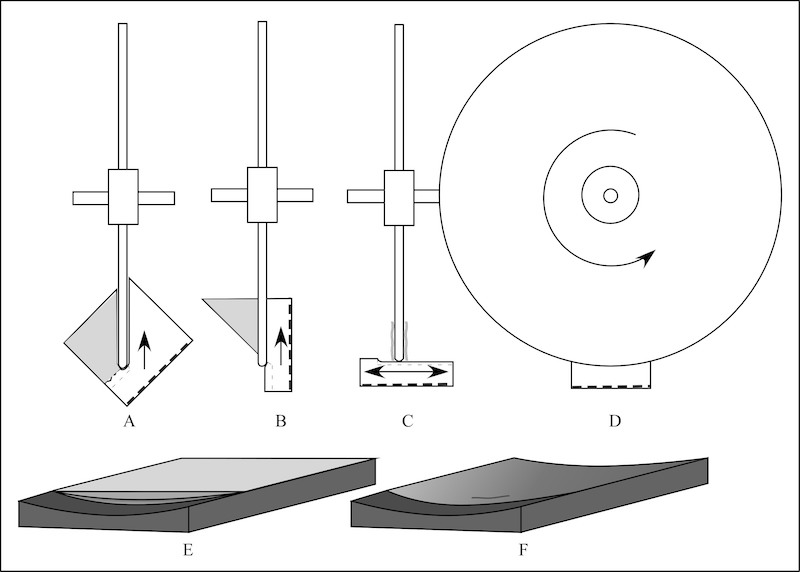 A B C D

E F