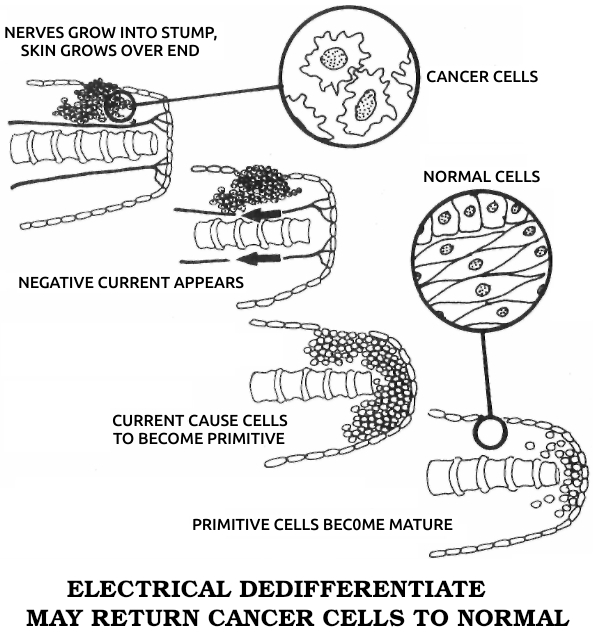 NERVES GROW INTO STUMP, SKIN GROWS OVER END

CANCER CELLS

NORMAL CELLS

NEGATIVE CURRENT APPEARS

CURRENT CAUSE CELLS TO BECOME PRIMITIVE

PRIMITIVE CELLS BEC0ME MATURE

ELECTRICAL DEDIFFERENTIATE
MAY RETURN CANCER CELLS TO NORMAL