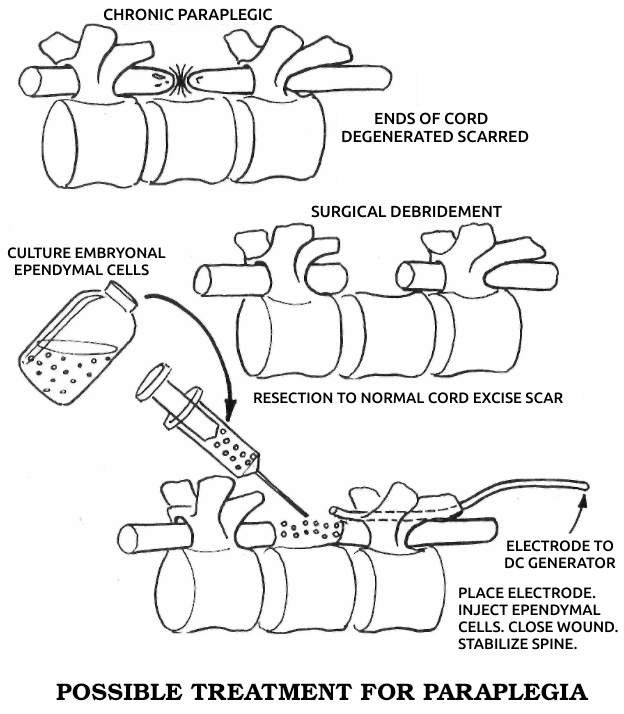 CHRONIC PARAPLEGIC

ENDS OF CORD DEGENERATED SCARRED

SURGICAL DEBRIDEMENT

CULTURE EMBRYONAL EPENDYMAL CELLS

RESECTION TO NORMAL CORD EXCISE SCAR

ELECTRODE TO DC GENERATOR

PLACE ELECTRODE. INJECT EPENDYMAL CELLS. CLOSE WOUND. STABILIZE SPINE.

POSSIBLE TREATMENT FOR PARAPLEGIA