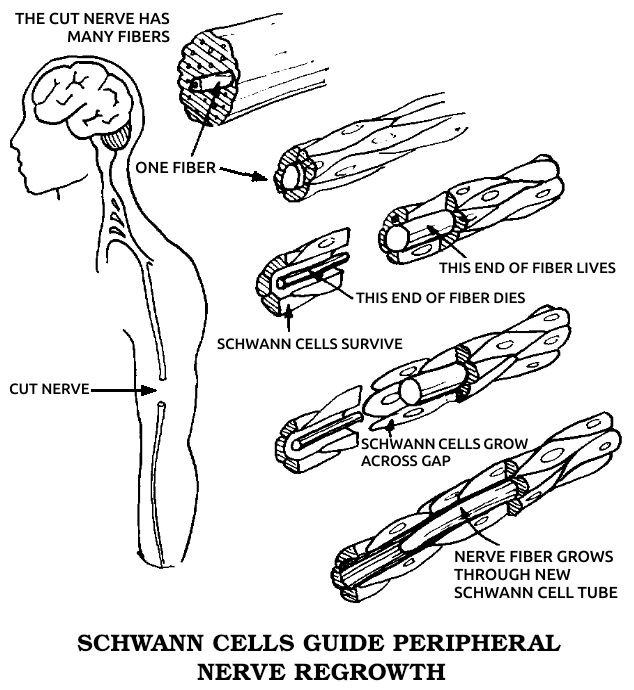 THE CUT NERVE HAS MANY FIBERS

ONE FIBER

THIS END OF FIBER LIVES

THIS END OF FIBER DIES

SCHWANN CELLS SURVIVE

CUT NERVE

SCHWANN CELLS GROW ACROSS GAP

NERVE FIBER GROWS THROUGH NEW SCHWANN CELL TUBE

SCHWANN CELLS GUIDE PERIPHERAL NERVE REGROWTH