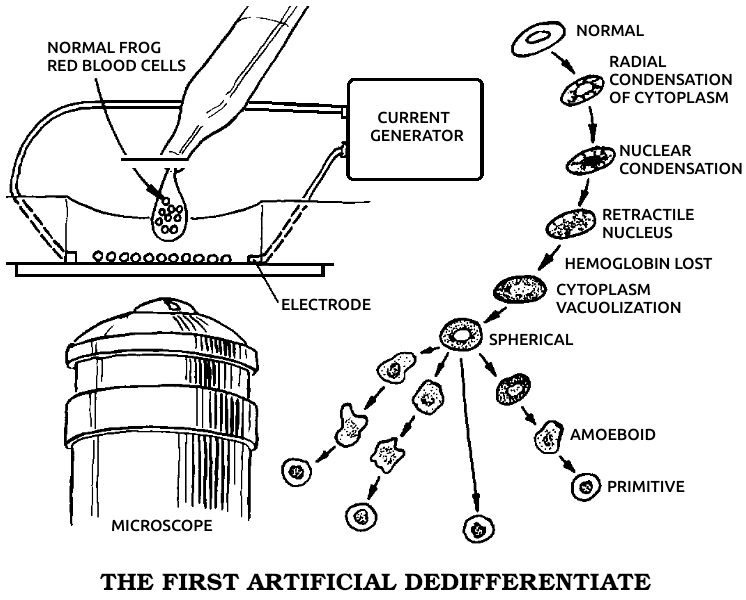 NORMAL FROG RED BLOOD CELLS

CURRENT GENERATOR

ELECTRODE

MICROSCOPE

NORMAL

RADIAL CONDENSATION OF CYTOPLASM

NUCLEAR CONDENSATION

RETRACTILE NUCLEUS

HEMOGLOBIN LOST

CYTOPLASM VACUOLIZATION

SPHERICAL

AMOEBOID

PRIMITIVE

THE FIRST ARTIFICIAL DEDIFFERENTIATE