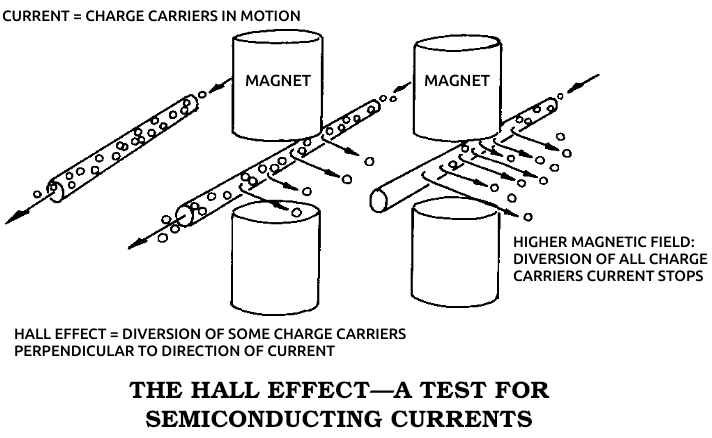 CURRENT = CHARGE CARRIERS IN MOTION

MAGNET

MAGNET

HIGHER MAGNETIC FIELD: DIVERSION OF ALL CHARGE CARRIERS CURRENT STOPS

HALL EFFECT = DIVERSION OF SOME CHARGE CARRIERS PERPENDICULAR TO DIRECTION OF CURRENT

THE HALL EFFECT—A TEST FOR SEMICONDUCTING CURRENTS