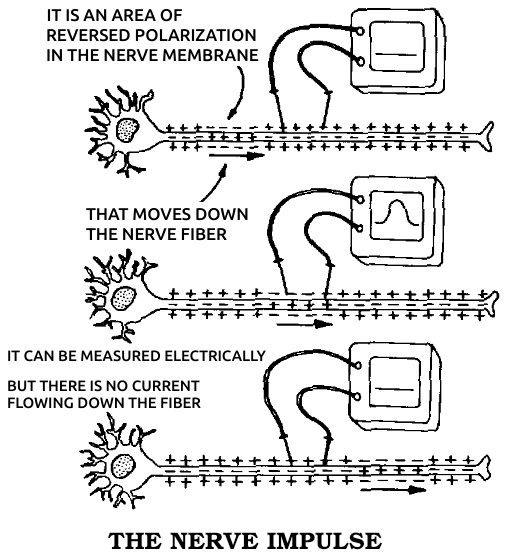 IT IS AN AREA OF REVERSED POLARIZATION IN THE NERVE MEMBRANE

THAT MOVES DOWN THE NERVE FIBER

IT CAN BE MEASURED ELECTRICALLY

BUT THERE IS NO CURRENT FLOWING DOWN THE FIBER

THE NERVE IMPULSE